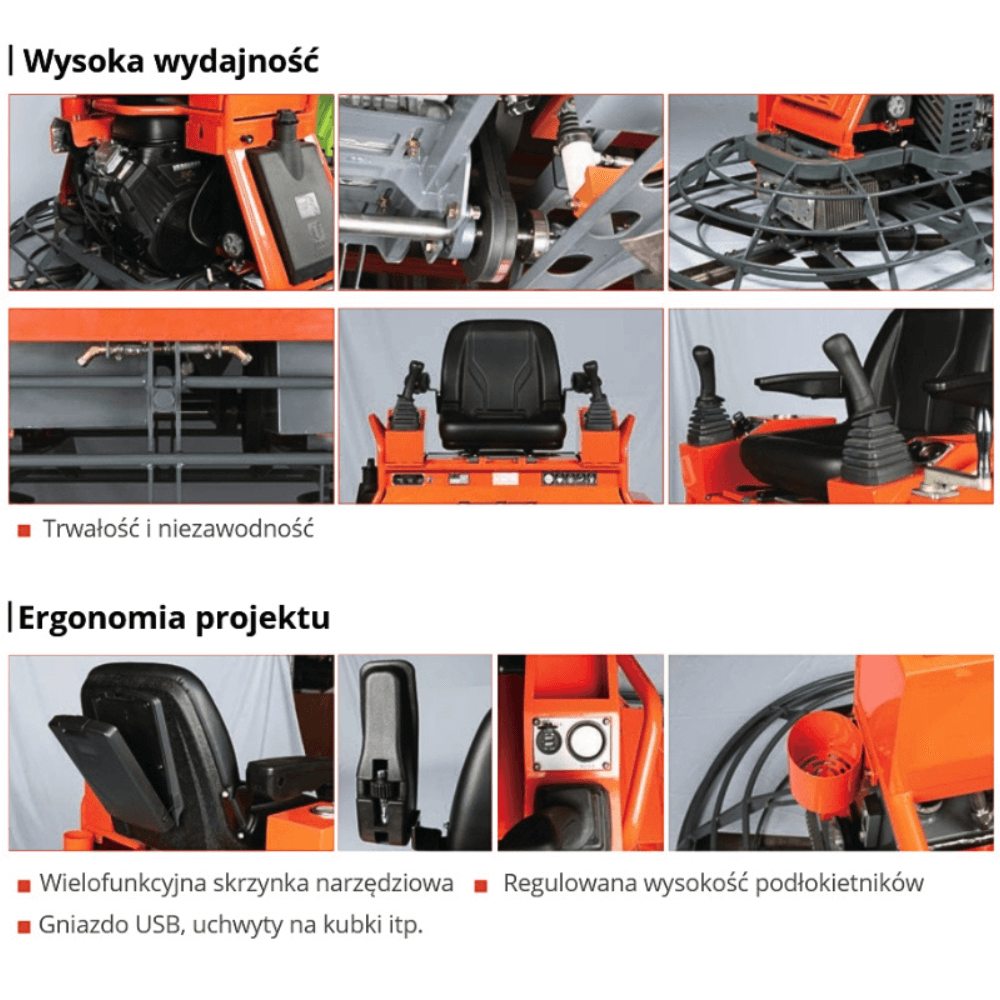 Wysoka wydajność

Trwałość i niezawodność

Ergonomia projektu

Wielofunkcyjna skrzynka narzędziowa
Regulowana wysokość podłokietników
Gniazdo USB, uchwyty na kubki itp.